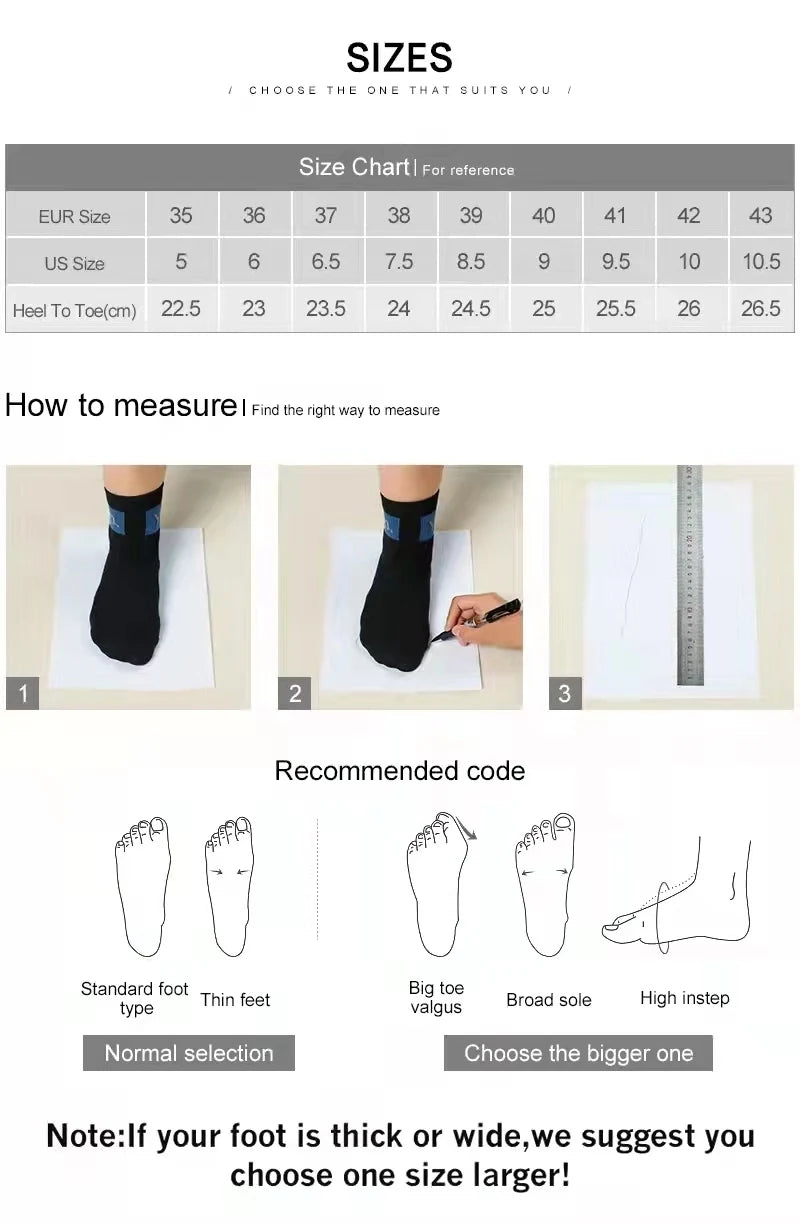 SIZES

/ CHOOSE THE ONE THAT SUITS YOU /

Size Chart | For reference

| EUR Size | 35 | 36 | 37 | 38 | 39 | 40 | 41 | 42 | 43 |
|---|---|---|---|---|---|---|---|---|---|
| US Size | 5 | 6 | 6.5 | 7.5 | 8.5 | 9 | 9.5 | 10 | 10.5 |
| Heel To Toe(cm) | 22.5 | 23 | 23.5 | 24 | 24.5 | 25 | 25.5 | 26 | 26.5 |

How to measure | Find the right way to measure

1

2

3

Recommended code

Standard foot type

Thin feet

Big toe valgus

Broad sole

High instep

Normal selection

Choose the bigger one

Note:If your foot is thick or wide,we suggest you choose one size larger!